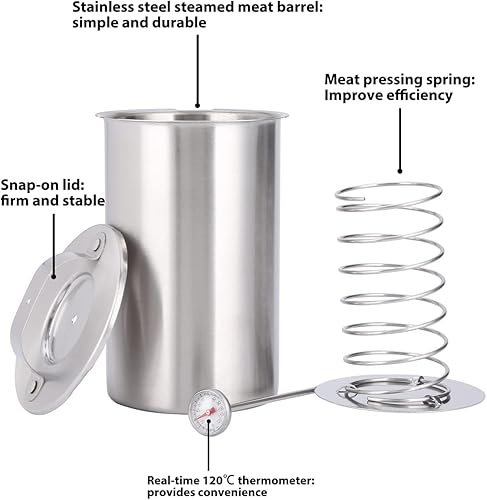 Stainless steel steamed meat barrel: simple and durable

Meat pressing spring: Improve efficiency

Snap-on lid: firm and stable

Real-time 120℃ thermometer: provides convenience