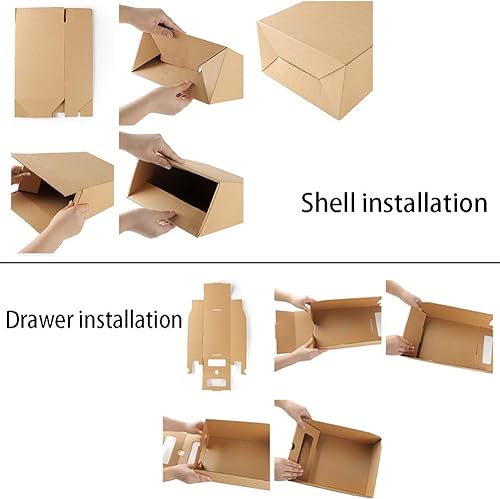 Shell installation

Drawer installation