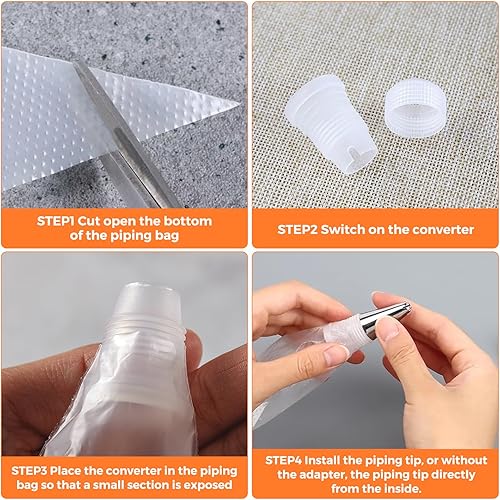 STEP1 Cut open the bottom of the piping bag

STEP2 Switch on the converter

STEP3 Place the converter in the piping bag so that a small section is exposed

STEP4 Install the piping tip, or without the adapter, the piping tip directly from the inside.