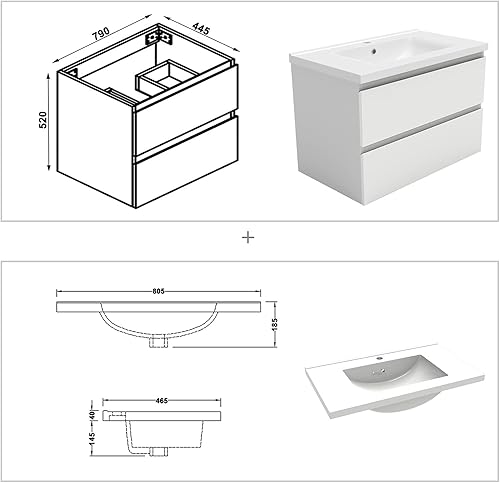 790
445
520
+
805
185
465
40
145