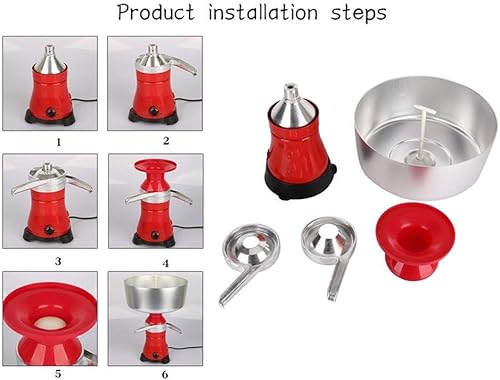 Product installation steps

1

2

3

4

5

6