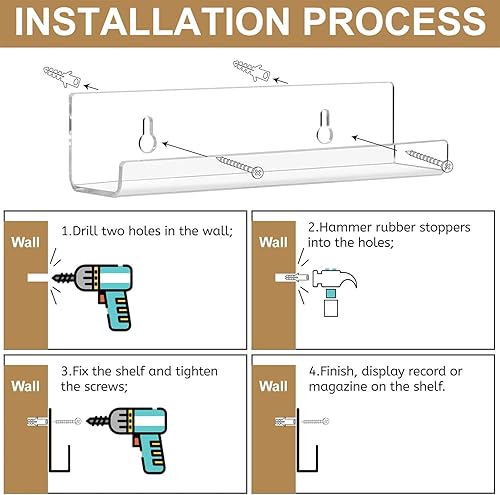 INSTALLATION PROCESS

Wall

1.Drill two holes in the wall;

Wall

2.Hammer rubber stoppers into the holes;

Wall

3.Fix the shelf and tighten the screws;

Wall

4.Finish, display record or magazine on the shelf.