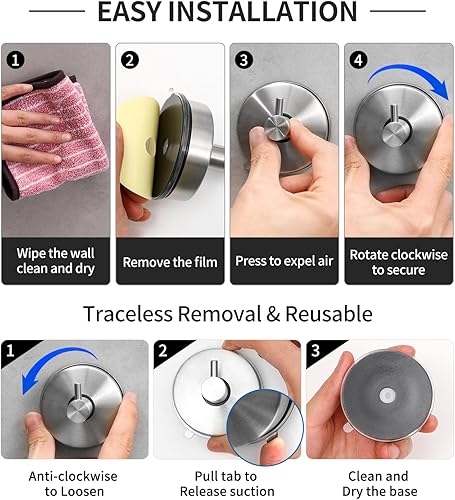 EASY INSTALLATION

1
Wipe the wall clean and dry

2
Remove the film

3
Press to expel air

4
Rotate clockwise to secure

Traceless Removal & Reusable

1
Anti-clockwise to Loosen

2
Pull tab to Release suction

3
Clean and Dry the base