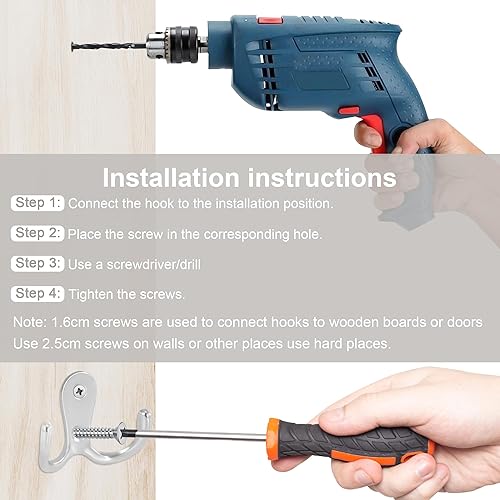 Installation instructions

Step 1: Connect the hook to the installation position.

Step 2: Place the screw in the corresponding hole.

Step 3: Use a screwdriver/drill

Step 4: Tighten the screws.

Note: 1.6cm screws are used to connect hooks to wooden boards or doors
Use 2.5cm screws on walls or other places use hard places.