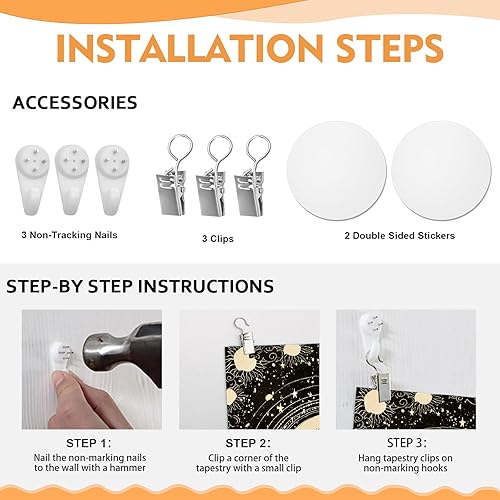 INSTALLATION STEPS

ACCESSORIES

3 Non-Tracking Nails

3 Clips

2 Double Sided Stickers

STEP-BY STEP INSTRUCTIONS

STEP 1:
Nail the non-marking nails to the wall with a hammer

STEP 2:
Clip a corner of the tapestry with a small clip

STEP 3:
Hang tapestry clips on non-marking hooks