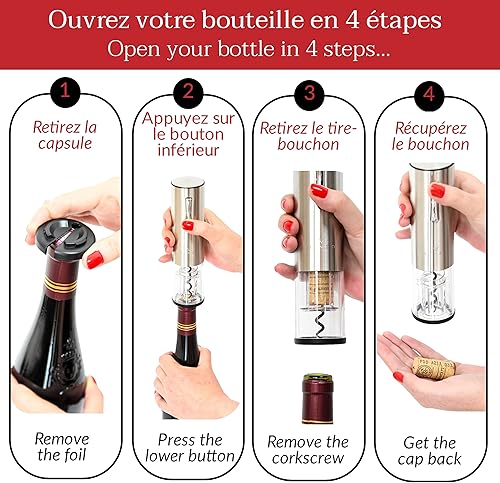 Ouvrez votre bouteille en 4 étapes
Open your bottle in 4 steps...

1
Retirez la capsule

Remove the foil

2
Appuyez sur le bouton inférieur

Press the lower button

3
Retirez le tire-bouchon

Remove the corkscrew

4
Récupérez le bouchon

Get the cap back