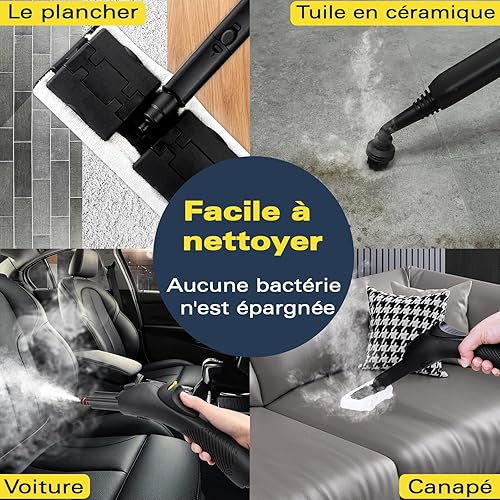 Le plancher

Tuile en céramique

Facile à nettoyer

Aucune bactérie n'est épargnée

Voiture

Canapé