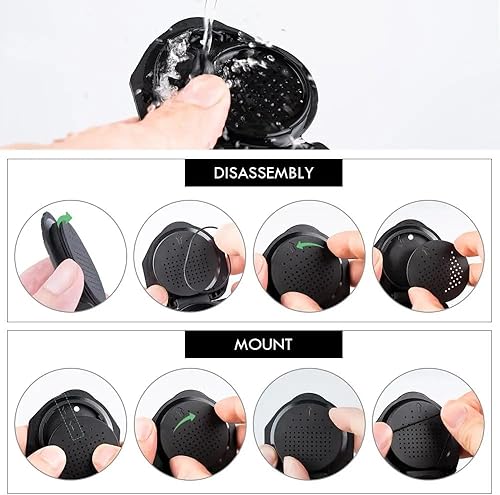 DISASSEMBLY

MOUNT