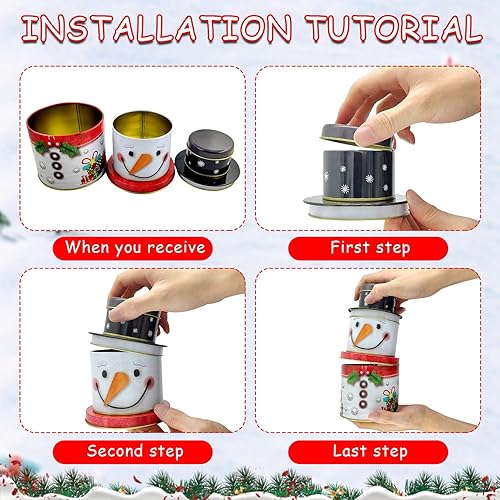 INSTALLATION TUTORIAL

When you receive

First step

Second step

Last step