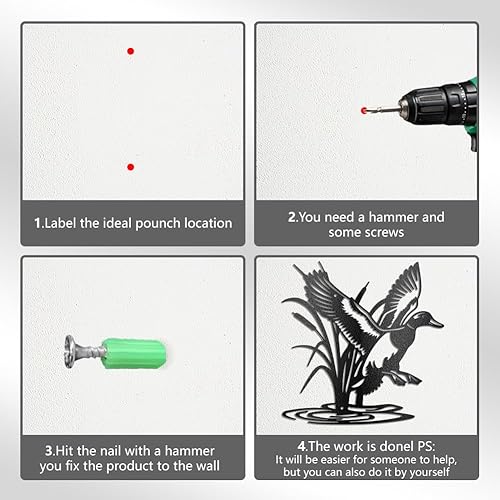 1.Label the ideal pounch location

2.You need a hammer and some screws

3.Hit the nail with a hammer you fix the product to the wall

4.The work is donel PS:
It will be easier for someone to help, but you can also do it by yourself