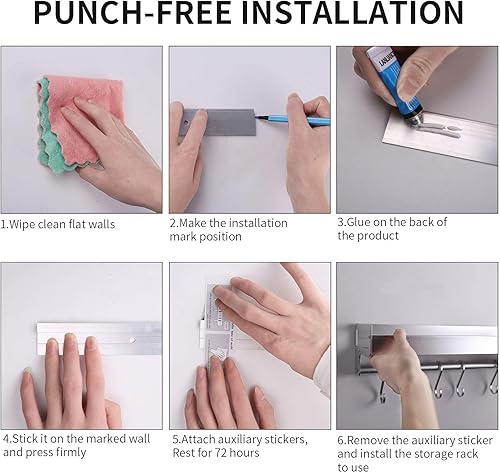 PUNCH-FREE INSTALLATION

1.Wipe clean flat walls

2.Make the installation mark position

3.Glue on the back of the product

4.Stick it on the marked wall and press firmly

5.Attach auxiliary stickers, Rest for 72 hours

6.Remove the auxiliary sticker and install the storage rack to use