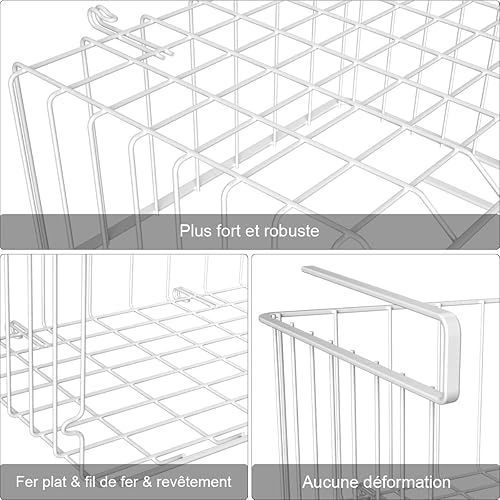 Plus fort et robuste

Fer plat & fil de fer & revêtement

Aucune déformation