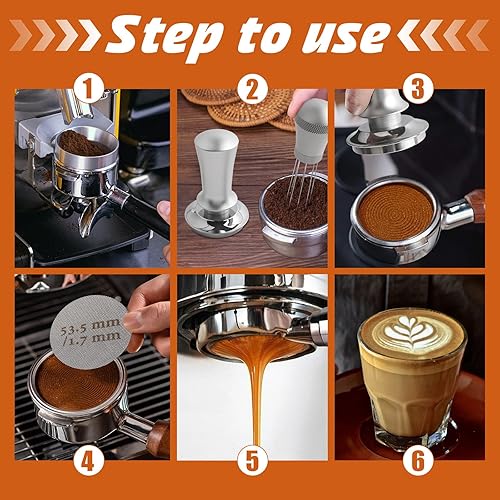 Step to use

1

2

3

53.5 mm /1.7 mm

4

5

6