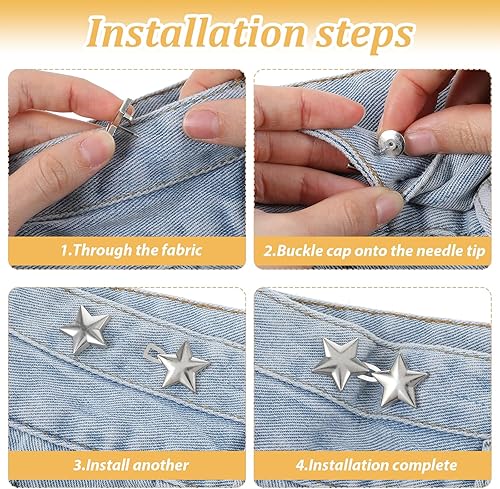 Installation steps

1.Through the fabric

2.Buckle cap onto the needle tip

3.Install another

4.Installation complete