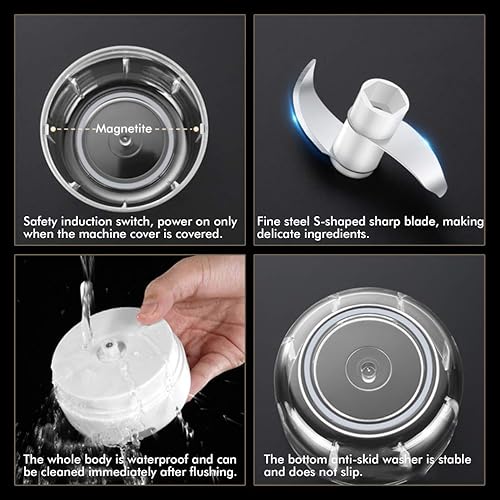 Magnetite

Safety induction switch, power on only when the machine cover is covered.

Fine steel S-shaped sharp blade, making delicate ingredients.

The whole body is waterproof and can be cleaned immediately after flushing.

The bottom anti-skid washer is stable and does not slip.