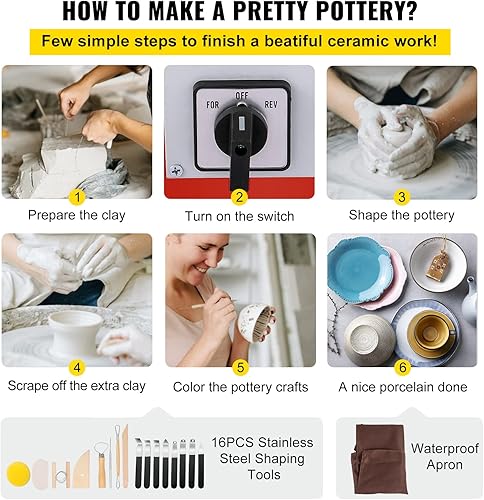 HOW TO MAKE A PRETTY POTTERY?

Few simple steps to finish a beatiful ceramic work!

FOR OFF REV

1
Prepare the clay

2
Turn on the switch

3
Shape the pottery

4
Scrape off the extra clay

5
Color the pottery crafts

6
A nice porcelain done

16PCS Stainless Steel Shaping Tools

Waterproof Apron