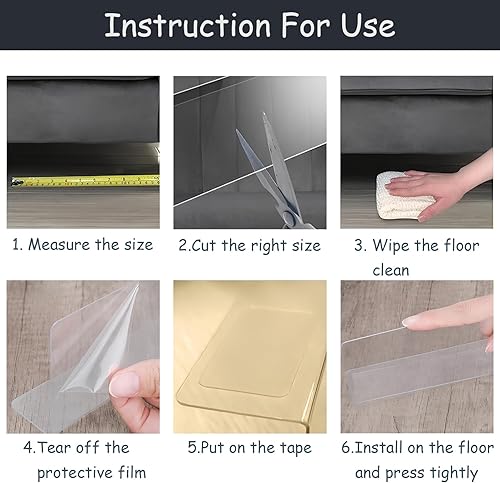 Instruction For Use

1. Measure the size

2.Cut the right size

3. Wipe the floor clean

4.Tear off the protective film

5.Put on the tape

6.Install on the floor and press tightly