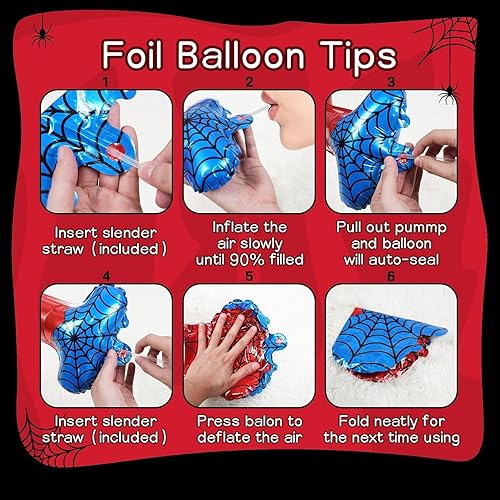 Foil Balloon Tips

1

Insert slender straw (included)

2

Inflate the air slowly until 90% filled

3

Pull out pummp and balloon will auto-seal

4

Insert slender straw (included)

5

Press balon to deflate the air

6

Fold neatly for the next time using