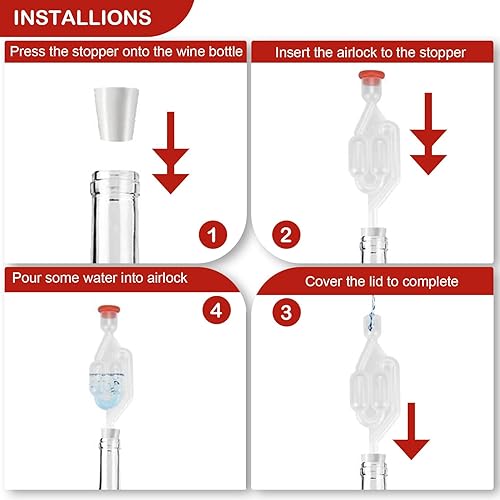 INSTALLIONS

Press the stopper onto the wine bottle

1

Insert the airlock to the stopper

2

Pour some water into airlock

4

Cover the lid to complete

3