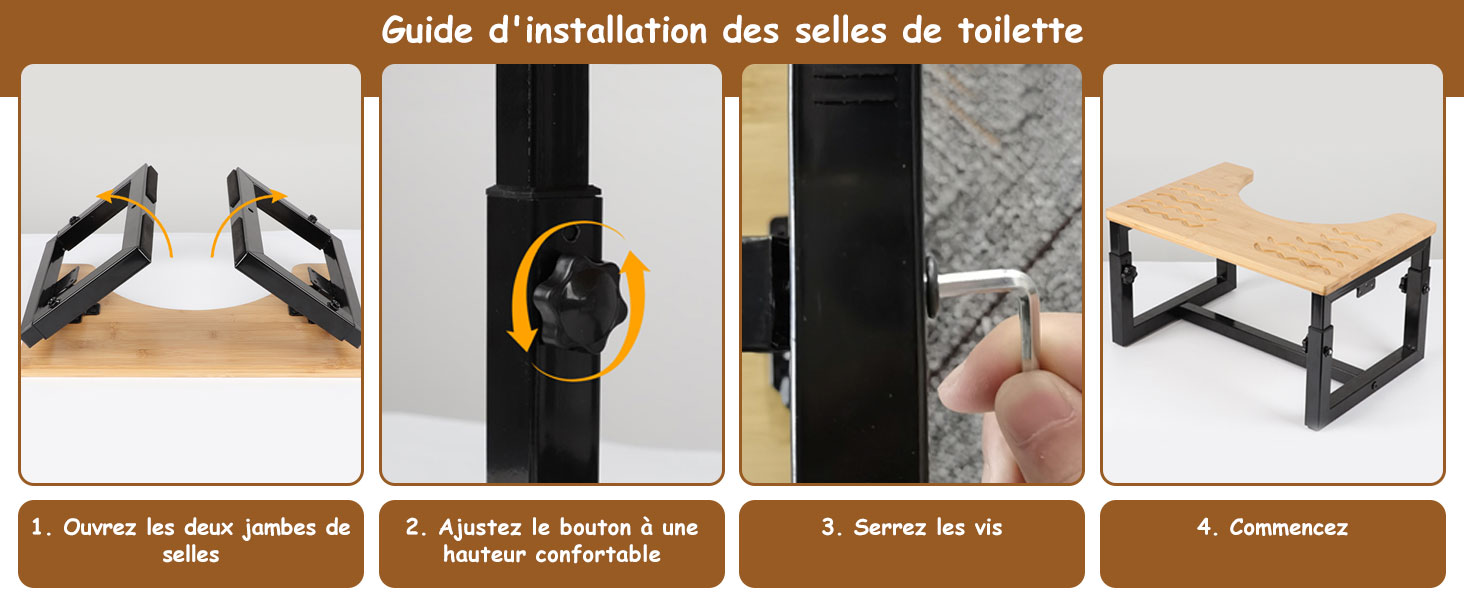 Guide d'installation des selles de toilette

1. Ouvrez les deux jambes de selles

2. Ajustez le bouton à une hauteur confortable

3. Serrez les vis

4. Commencez