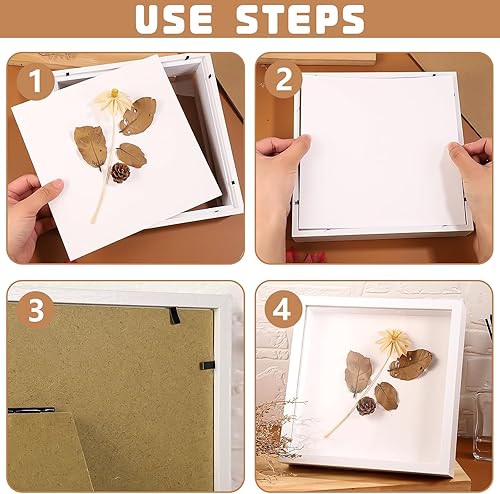 USE STEPS

1

2

3

4