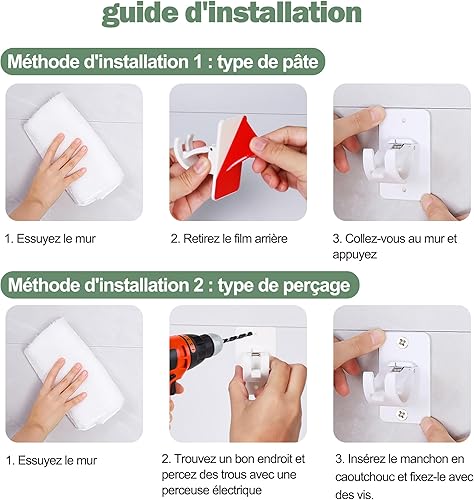 guide d'installation

Méthode d'installation 1 : type de pâte

1. Essuyez le mur

2. Retirez le film arrière

3. Collez-vous au mur et appuyez

Méthode d'installation 2 : type de perçage

1. Essuyez le mur

2. Trouvez un bon endroit et percez des trous avec une perceuse électrique

3. Insérez le manchon en caoutchouc et fixez-le avec des vis.