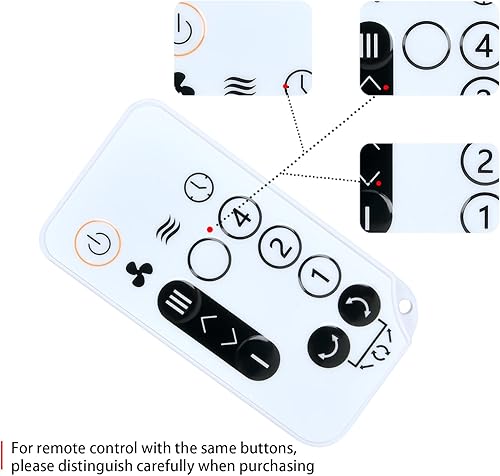 4

2

1

4

2

1

For remote control with the same buttons, please distinguish carefully when purchasing