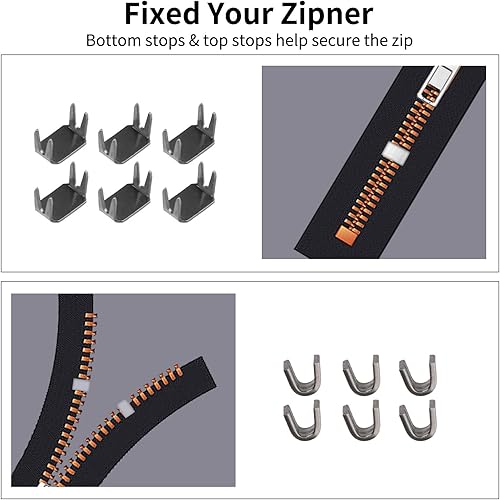 Fixed Your Zipner
Bottom stops & top stops help secure the zip