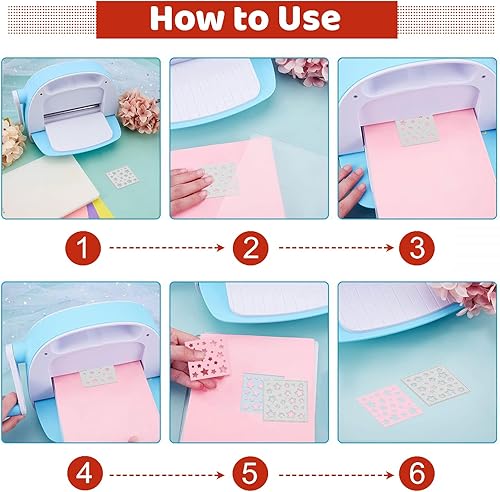 How to Use

1

2

3

4

5

6