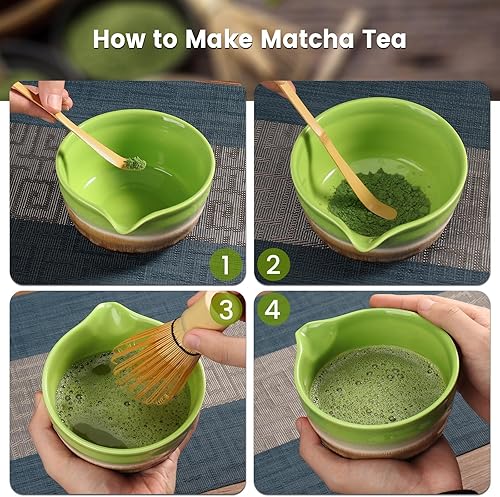 How to Make Matcha Tea

1

2

3

4