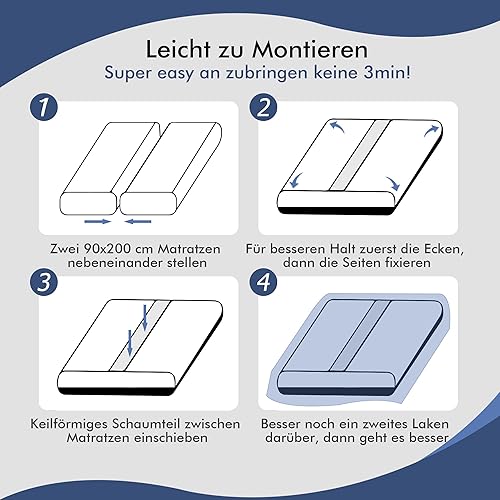 Leicht zu Montieren
Super easy an zubringen keine 3min!

1

Zwei 90x200 cm Matratzen nebeneinander stellen

2

Für besseren Halt zuerst die Ecken, dann die Seiten fixieren

3

Keilförmiges Schaumteil zwischen Matratzen einschieben

4

Besser noch ein zweites Laken darüber, dann geht es besser