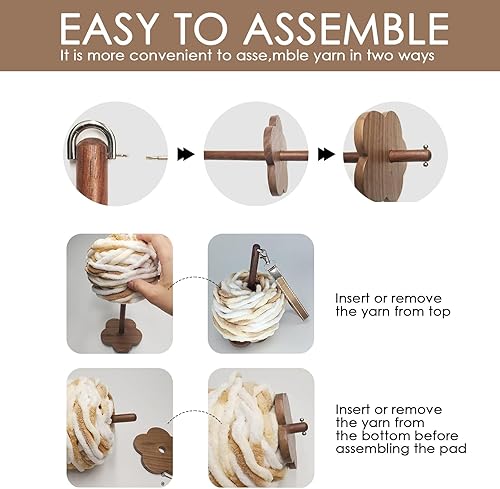 EASY TO ASSEMBLE
It is more convenient to asse,mble yarn in two ways

Insert or remove the yarn from top

Insert or remove the yarn from the bottom before assembling the pad