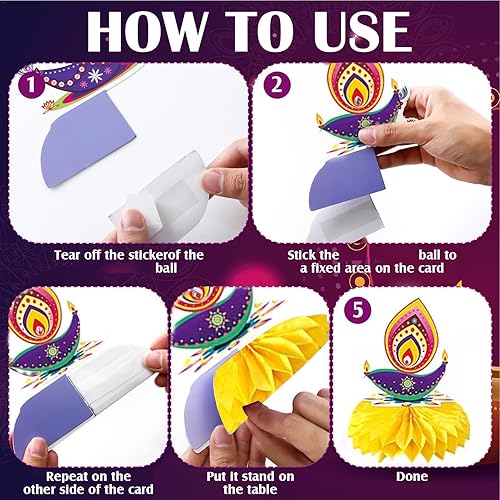 HOW TO USE

1

Tear off the stickerof the ball

2

Stick the ball to a fixed area on the card

Repeat on the other side of the card

Put it stand on the table

5

Done