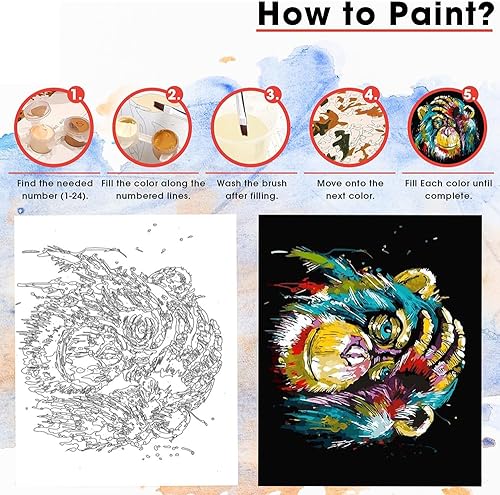 How to Paint?

1.
Find the needed number (1-24).

2.
Fill the color along the numbered lines.

3.
Wash the brush after filling.

4.
Move onto the next color.

5.
Fill Each color until complete.