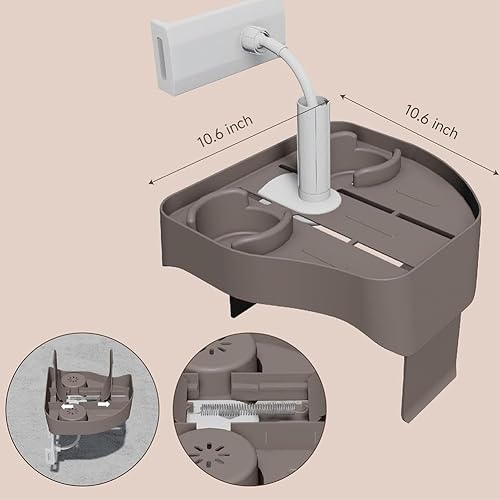 10.6 inch

10.6 inch