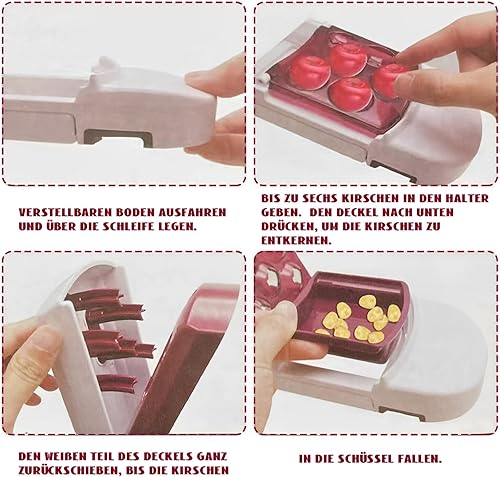 VERSTELLBAREN BODEN AUSFAHREN UND ÜBER DIE SCHLEIFE LEGEN.

BIS ZU SECHS KIRSCHEN IN DEN HALTER GEBEN. DEN DECKEL NACH UNTEN DRÜCKEN, UM DIE KIRSCHEN ZU ENTKERNEN.

DEN WEIßEN TEIL DES DECKELS GANZ ZURÜCKSCHIEBEN, BIS DIE KIRSCHEN

IN DIE SCHÜSSEL FALLEN.