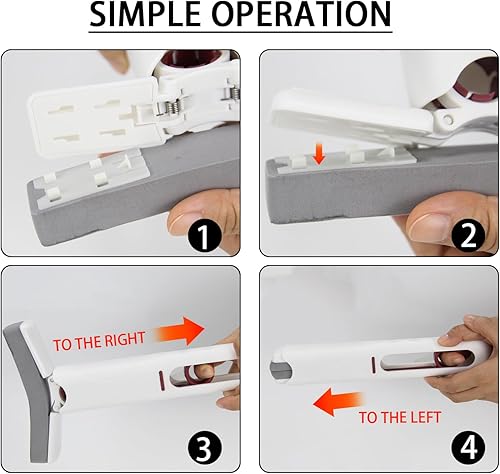 SIMPLE OPERATION

1

2

TO THE RIGHT

3

TO THE LEFT

4