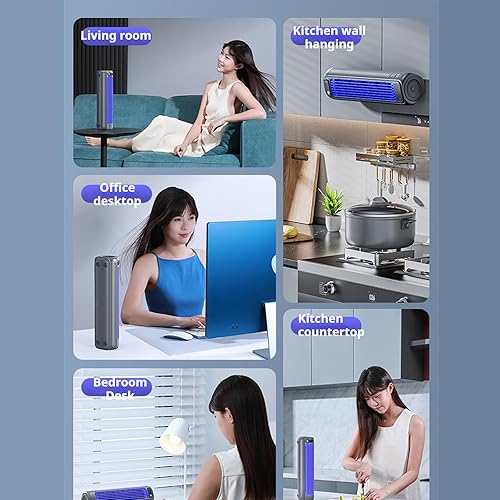 Living room

Office desktop

Bedroom Desk

Kitchen wall hanging

Kitchen countertop