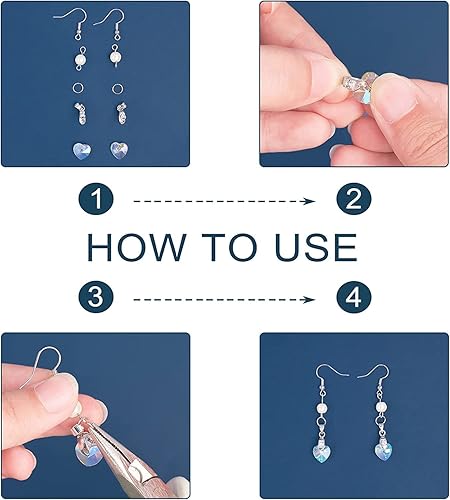 1

2

HOW TO USE

3

4