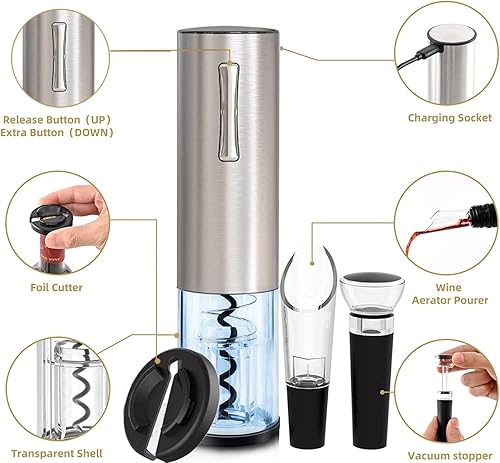 Release Button（UP）
Extra Button（DOWN）

Charging Socket

Foil Cutter

Wine
Aerator Pourer

Transparent Shell

Vacuum stopper