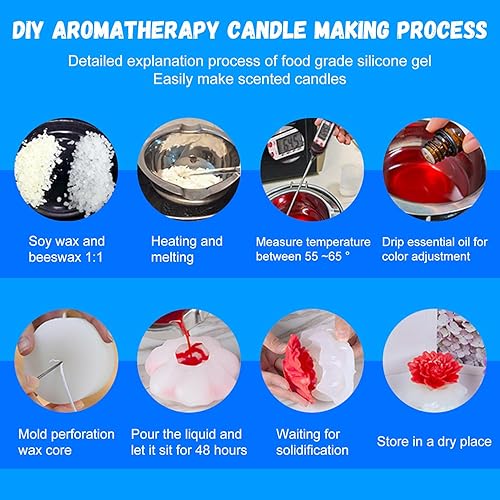 DIY AROMATHERAPY CANDLE MAKING PROCESS

Detailed explanation process of food grade silicone gel
Easily make scented candles

Soy wax and beeswax 1:1

Heating and melting

Measure temperature between 55 ~65 °

Drip essential oil for color adjustment

Mold perforation wax core

Pour the liquid and let it sit for 48 hours

Waiting for solidification

Store in a dry place