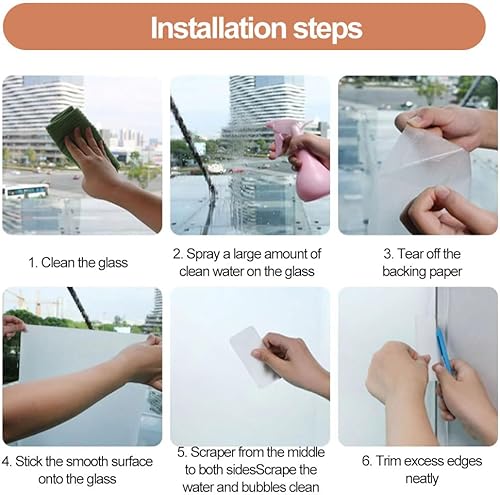 Installation steps

1. Clean the glass

2. Spray a large amount of clean water on the glass

3. Tear off the backing paper

4. Stick the smooth surface onto the glass

5. Scraper from the middle to both sidesScrape the water and bubbles clean

6. Trim excess edges neatly