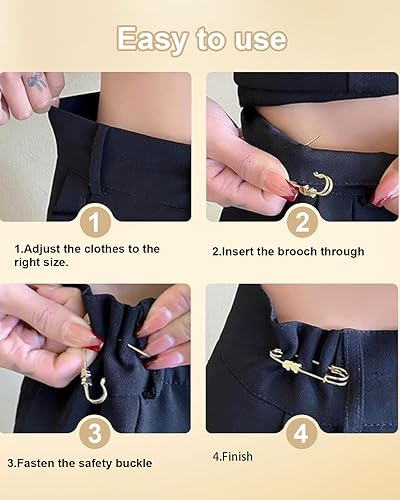 Easy to use

1

1.Adjust the clothes to the right size.

2

2.Insert the brooch through

3

3.Fasten the safety buckle

4

4.Finish