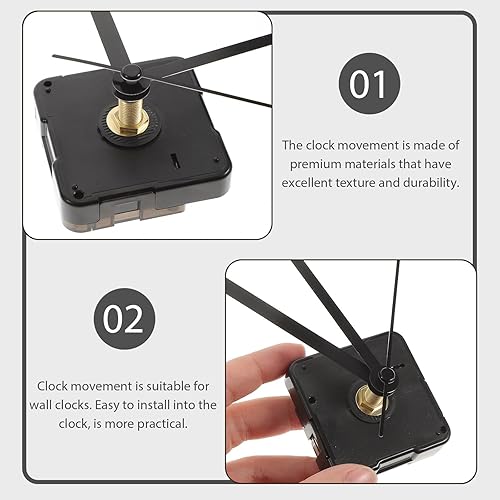 01

The clock movement is made of premium materials that have excellent texture and durability.

02

Clock movement is suitable for wall clocks. Easy to install into the clock, is more practical.