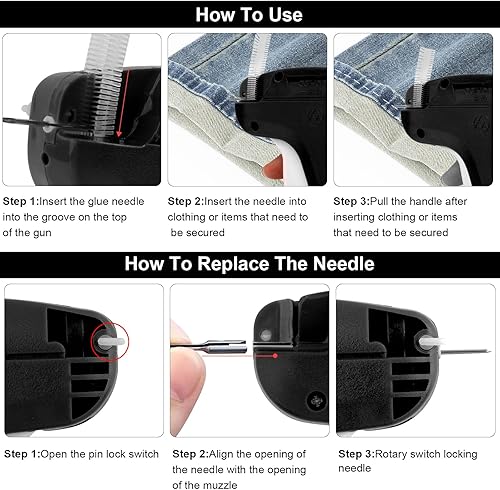 How To Use

Step 1:Insert the glue needle into the groove on the top of the gun

Step 2:Insert the needle into clothing or items that need to be secured

Step 3:Pull the handle after inserting clothing or items that need to be secured

How To Replace The Needle

Step 1:Open the pin lock switch

Step 2:Align the opening of the needle with the opening of the muzzle

Step 3:Rotary switch locking needle