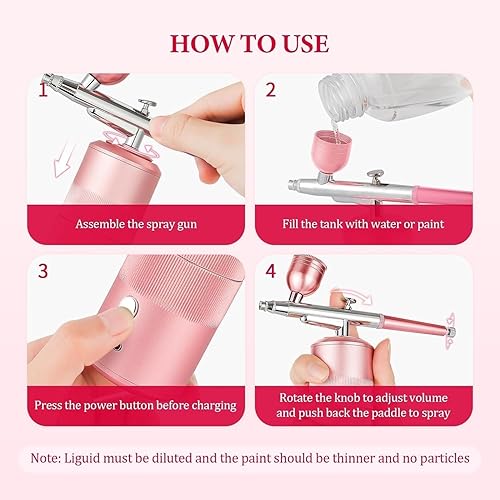 HOW TO USE

1

Assemble the spray gun

2

Fill the tank with water or paint

3

Press the power button before charging

4

Rotate the knob to adjust volume and push back the paddle to spray

Note: Liguid must be diluted and the paint should be thinner and no particles