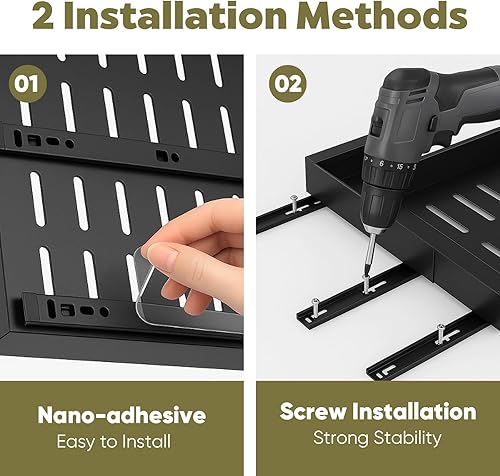 2 Installation Methods

01

Nano-adhesive
Easy to Install

02

6 15

Screw Installation
Strong Stability