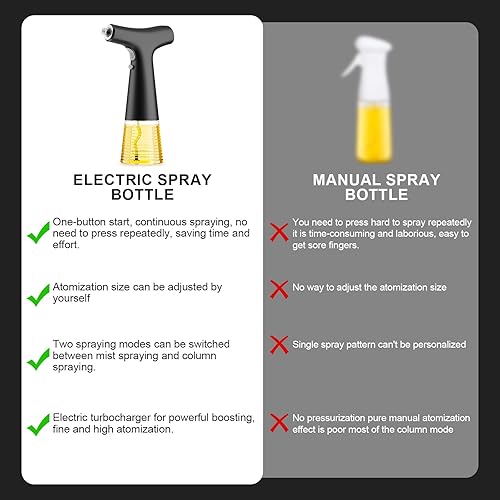 ELECTRIC SPRAY BOTTLE

One-button start, continuous spraying, no need to press repeatedly, saving time and effort.

Atomization size can be adjusted by yourself

Two spraying modes can be switched between mist spraying and column spraying.

Electric turbocharger for powerful boosting, fine and high atomization.

MANUAL SPRAY BOTTLE

You need to press hard to spray repeatedly it is time-consuming and laborious, easy to get sore fingers.

No way to adjust the atomization size

Single spray pattern can't be personalized

No pressurization pure manual atomization effect is poor most of the column mode