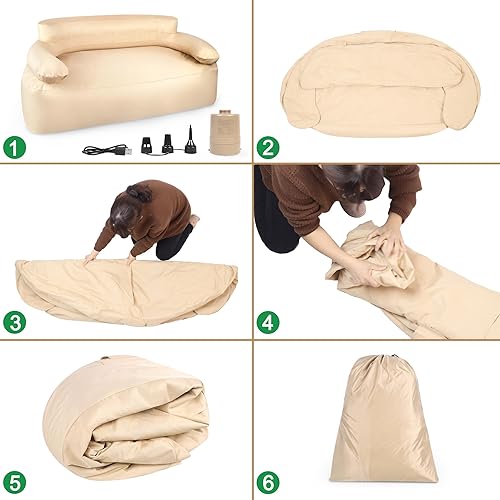 1

2

3

4

5

6