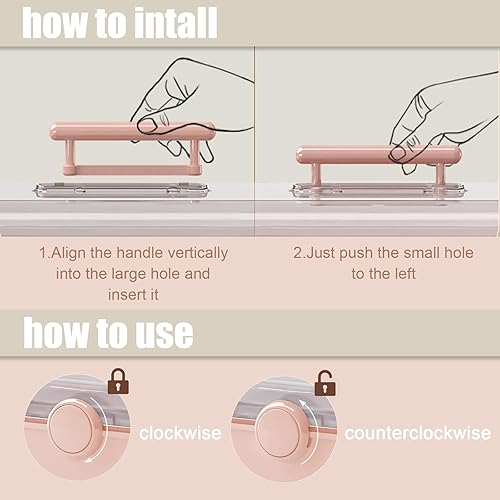 how to intall

1.Align the handle vertically into the large hole and insert it

2.Just push the small hole to the left

how to use

clockwise

counterclockwise